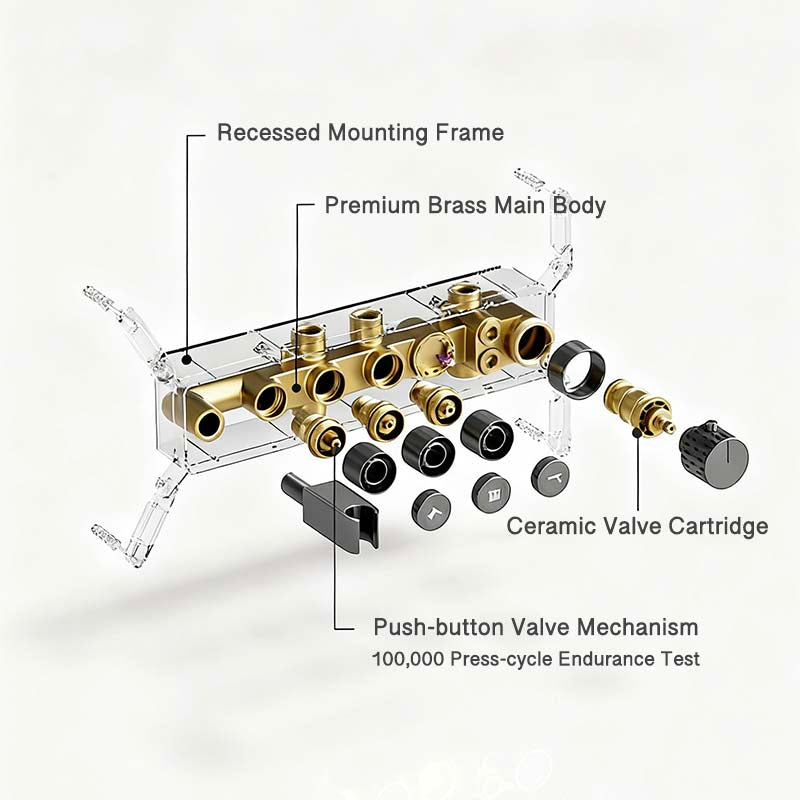 Recessed Mounting Frame

Premium Brass Main Body

Ceramic Valve Cartridge

Push-button Valve Mechanism

100,000 Press-cycle Endurance Test