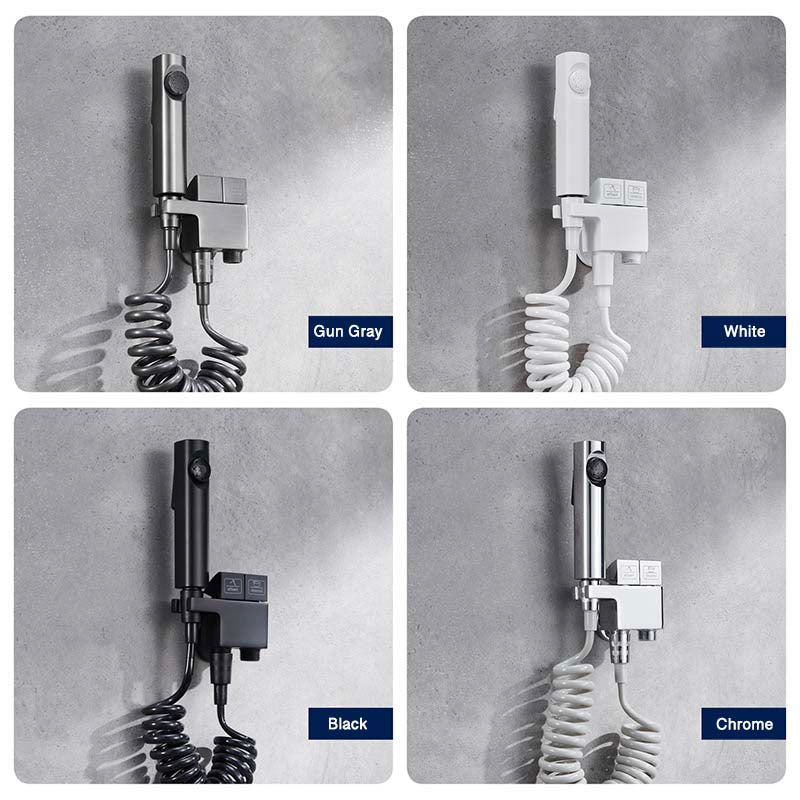 Gun Gray

White

Black

Chrome